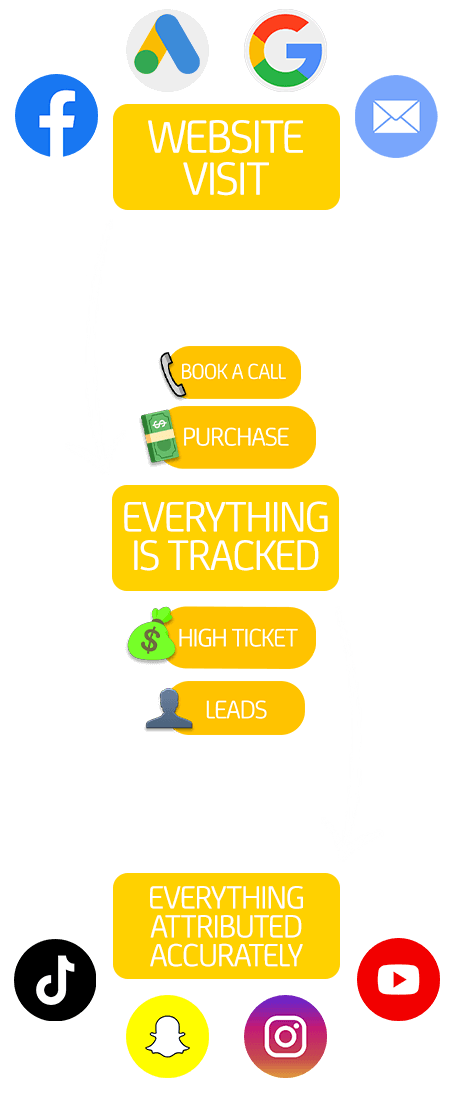 WEBSITE VISIT

BOOK A CALL

PURCHASE

EVERYTHING IS TRACKED

HIGH TICKET

LEADS

EVERYTHING ATTRIBUTED ACCURATELY